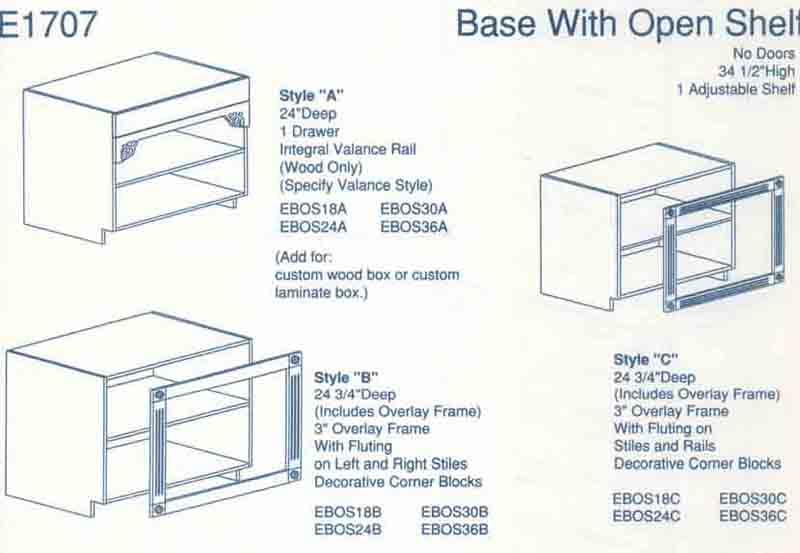 E1707

Base With Open Shelf

No Doors
34 1/2"High
1 Adjustable Shelf

Style "A"
24"Deep
1 Drawer
Integral Valance Rail
(Wood Only)
(Specify Valance Style)

EBOS18A EBOS30A
EBOS24A EBOS36A

(Add for:
custom wood box or custom laminate box.)

Style "B"
24 3/4"Deep
(Includes Overlay Frame)
3" Overlay Frame
With Fluting
on Left and Right Stiles
Decorative Corner Blocks

EBOS18B EBOS30B
EBOS24B EBOS36B

Style "C"
24 3/4"Deep
(Includes Overlay Frame)
3" Overlay Frame
With Fluting on
Stiles and Rails
Decorative Corner Blocks

EBOS18C EBOS30C
EBOS24C EBOS36C